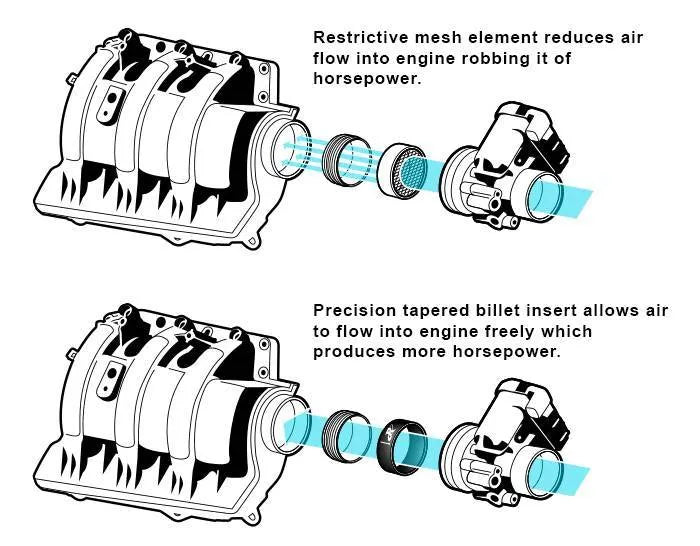 Restrictive mesh element reduces air flow into engine robbing it of horsepower.

Precision tapered billet insert allows air to flow into engine freely which produces more horsepower.